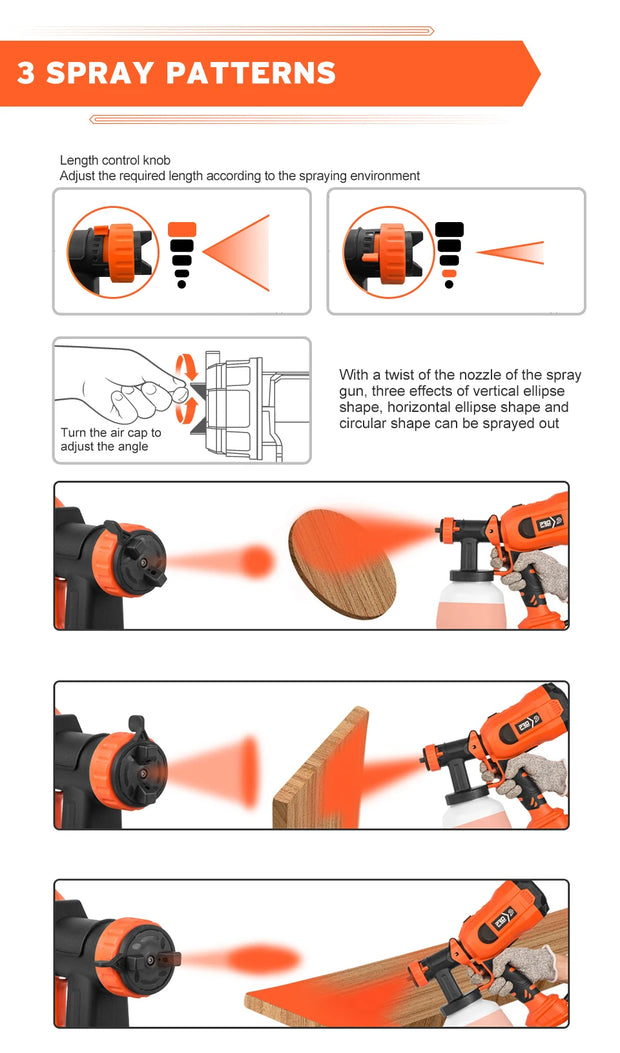 3 SPRAY PATTERNS

Length control knob
Adjust the required length according to the spraying environment

Turn the air cap to adjust the angle

With a twist of the nozzle of the spray gun, three effects of vertical ellipse shape, horizontal ellipse shape and circular shape can be sprayed out