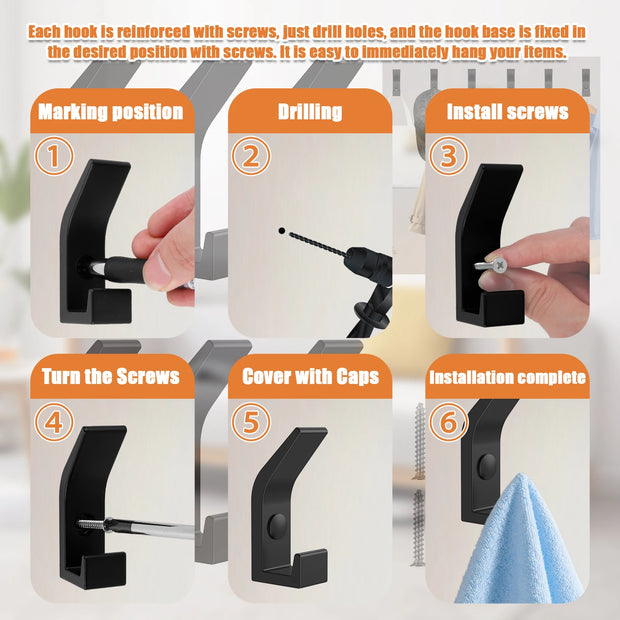 Each hook is reinforced with screws, just drill holes, and the hook base is fixed in the desired position with screws. It is easy to immediately hang your items.

Marking position
1

Drilling
2

Install screws
3

Turn the Screws
4

Cover with Caps
5

Installation complete
6