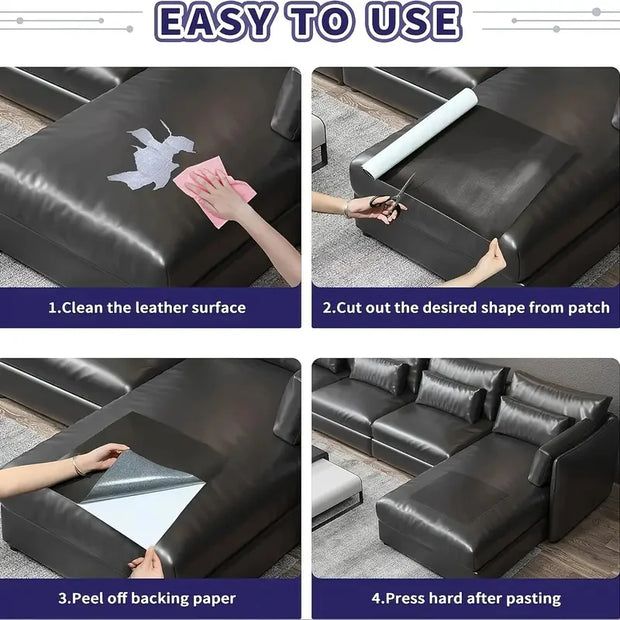 EASY TO USE

1.Clean the leather surface

2.Cut out the desired shape from patch

3.Peel off backing paper

4.Press hard after pasting