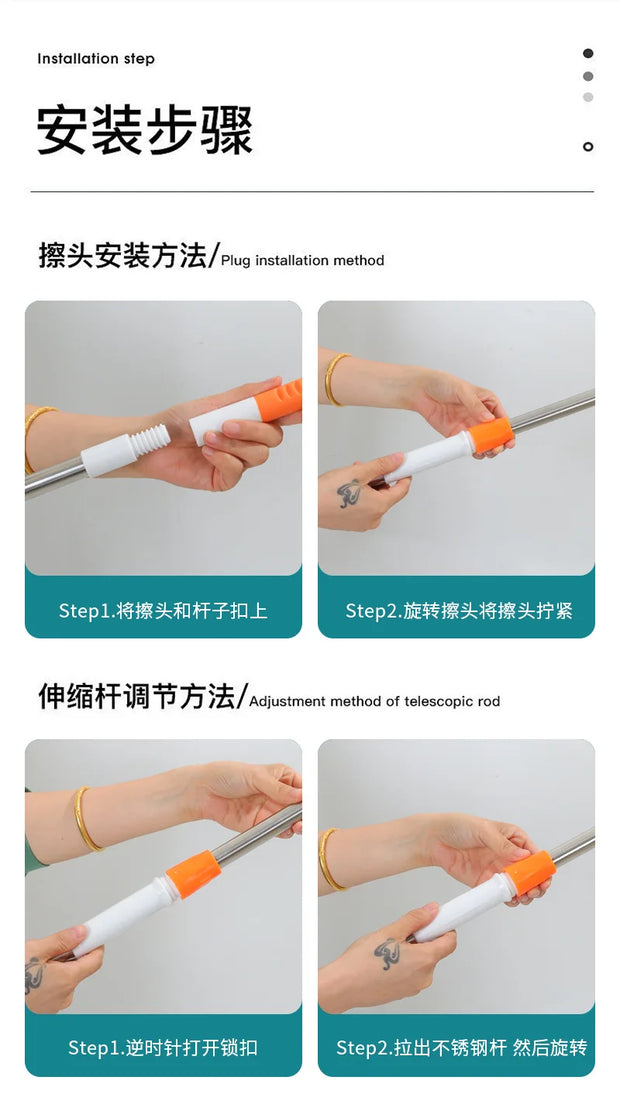 Installation step

安装步骤

擦头安装方法/Plug installation method

Step1.将擦头和杆子扣上

Step2.旋转擦头将擦头拧紧

伸缩杆调节方法/Adjustment method of telescopic rod

Step1.逆时针打开锁扣

Step2.拉出不锈钢杆 然后旋转