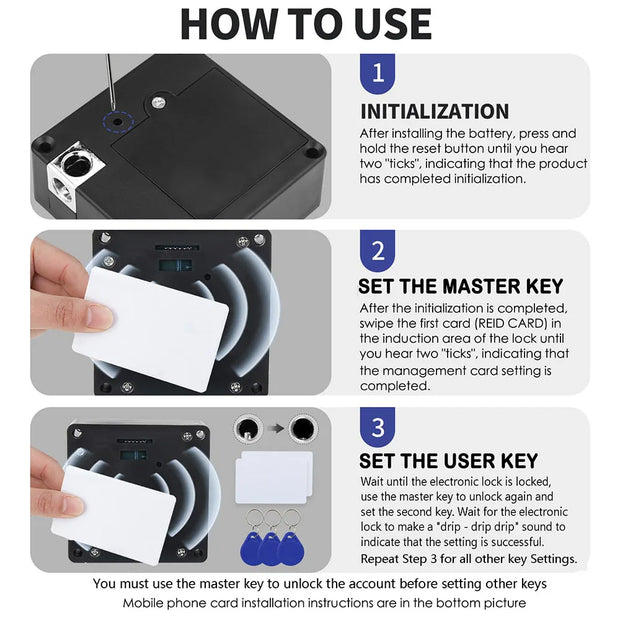 HOW TO USE

1

INITIALIZATION

After installing the battery, press and hold the reset button until you hear two "ticks", indicating that the product has completed initialization.

2

SET THE MASTER KEY

After the initialization is completed, swipe the first card (REID CARD) in the induction area of the lock until you hear two "ticks", indicating that the management card setting is completed.

3

SET THE USER KEY

Wait until the electronic lock is locked, use the master key to unlock again and set the second key. Wait for the electronic lock to make a "drip - drip drip" sound to indicate that the setting is successful. Repeat Step 3 for all other key Settings.

You must use the master key to unlock the account before setting other keys

Mobile phone card installation instructions are in the bottom picture