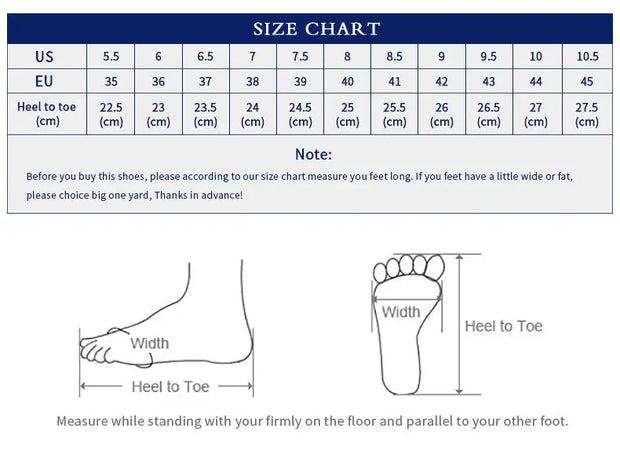 SIZE CHART

| US | 5.5 | 6 | 6.5 | 7 | 7.5 | 8 | 8.5 | 9 | 9.5 | 10 | 10.5 |
|---|---|---|---|---|---|---|---|---|---|---|---|
| EU | 35 | 36 | 37 | 38 | 39 | 40 | 41 | 42 | 43 | 44 | 45 |
| Heel to toe (cm) | 22.5 (cm) | 23 (cm) | 23.5 (cm) | 24 (cm) | 24.5 (cm) | 25 (cm) | 25.5 (cm) | 26 (cm) | 26.5 (cm) | 27 (cm) | 27.5 (cm) |

Note:

Before you buy this shoes, please according to our size chart measure you feet long. If you feet have a little wide or fat, please choice big one yard, Thanks in advance!

Width

Heel to Toe

Width

Heel to Toe

Measure while standing with your firmly on the floor and parallel to your other foot.