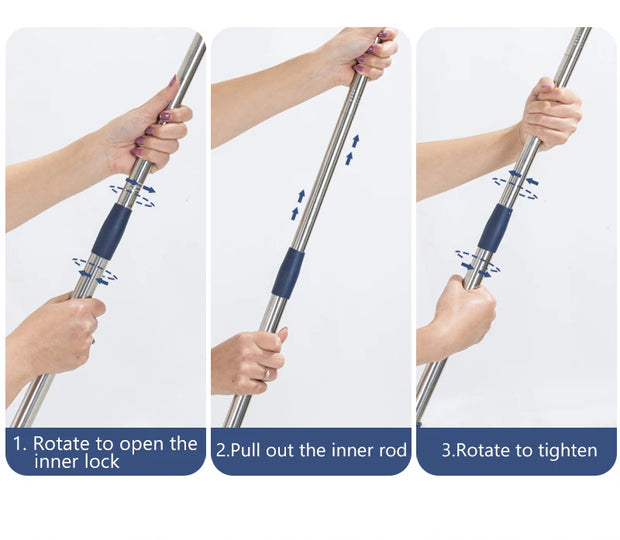 1. Rotate to open the inner lock

2.Pull out the inner rod

3.Rotate to tighten