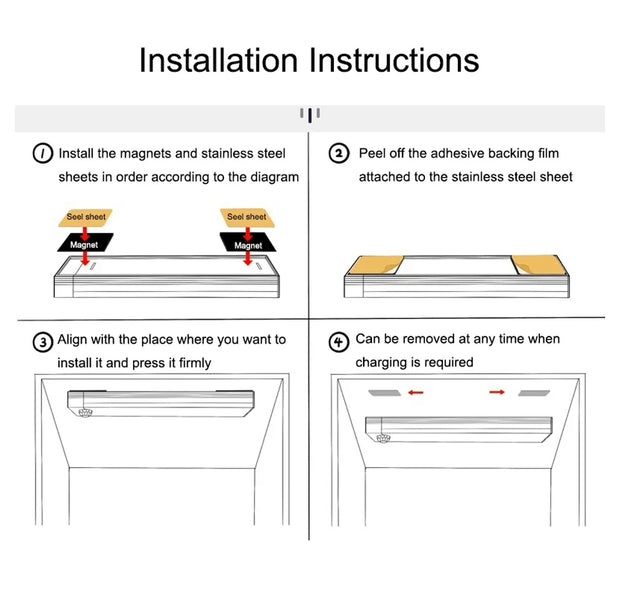 Installation Instructions

① Install the magnets and stainless steel sheets in order according to the diagram

Seel sheet
Magnet
Seel sheet
Magnet

② Peel off the adhesive backing film attached to the stainless steel sheet

③ Align with the place where you want to install it and press it firmly

④ Can be removed at any time when charging is required