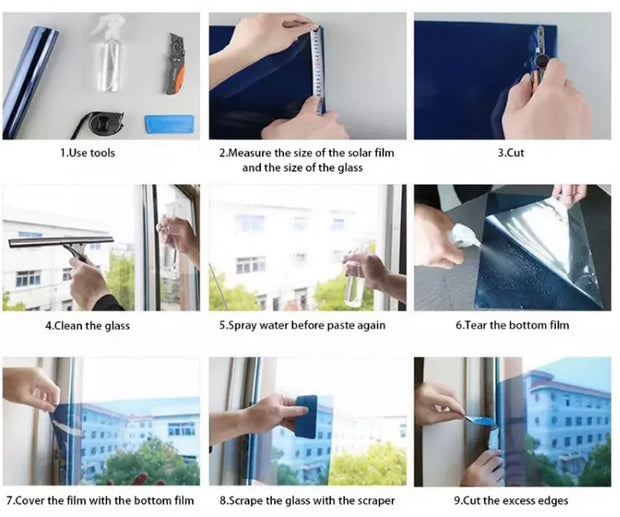 1.Use tools

2.Measure the size of the solar film and the size of the glass

3.Cut

4.Clean the glass

5.Spray water before paste again

6.Tear the bottom film

7.Cover the film with the bottom film

8.Scrape the glass with the scraper

9.Cut the excess edges